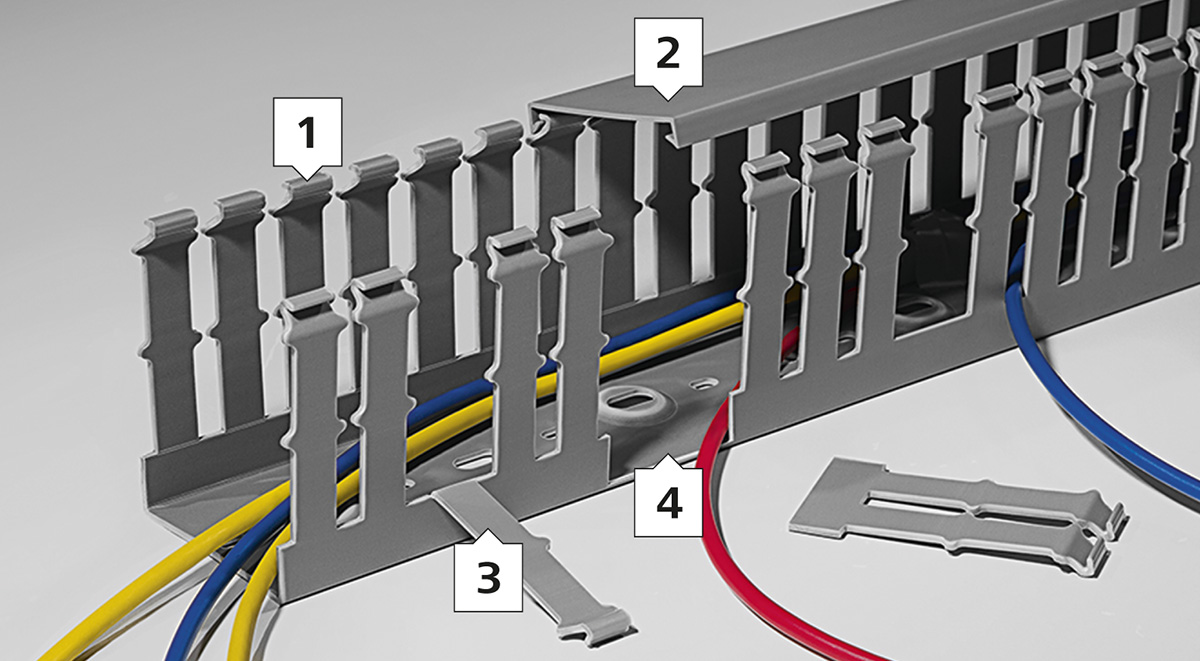 1
2
3
4